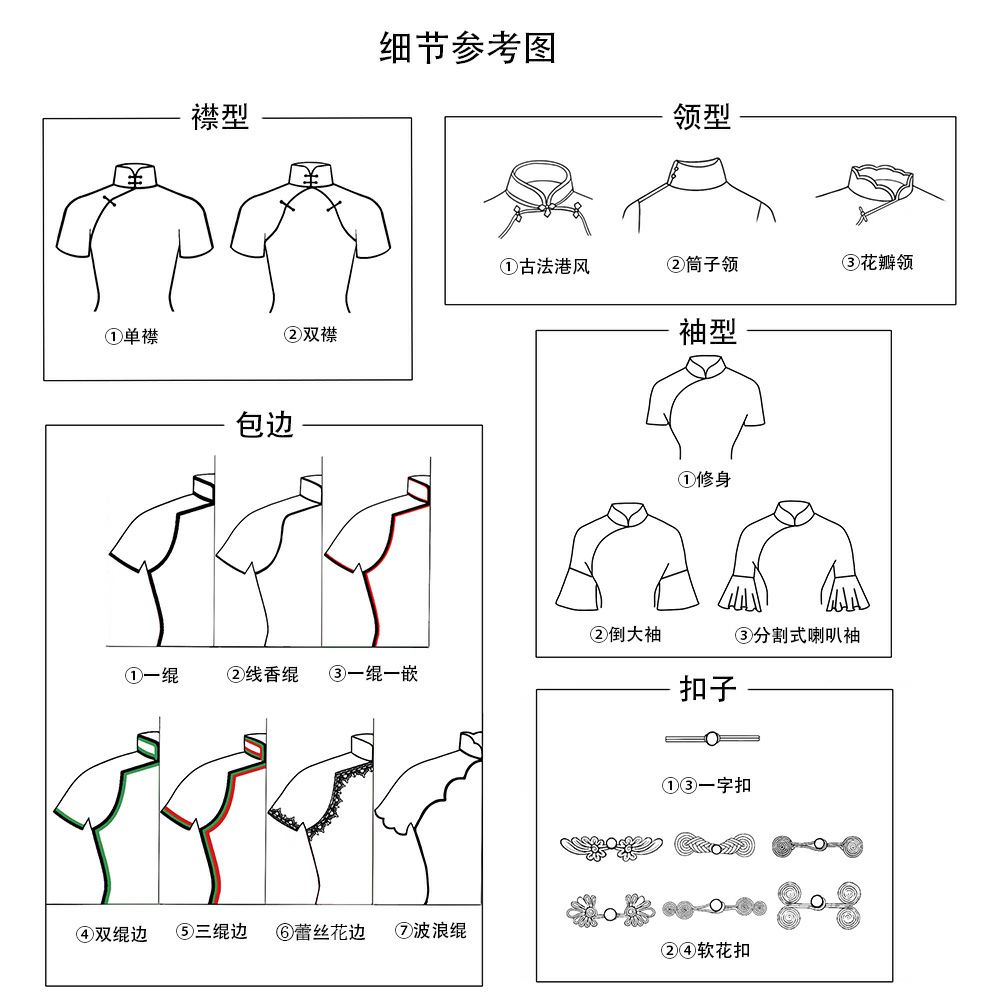 细节参考图

襟型

①单襟 ②双襟

领型

①古法港风 ②筒子领 ③花瓣领

袖型

①修身

②倒大袖 ③分割式喇叭袖

包边

①一绲 ②线香绲 ③一绲一嵌

④双绲边 ⑤三绲边 ⑥蕾丝花边 ⑦波浪绲

扣子

①③一字扣

②④软花扣