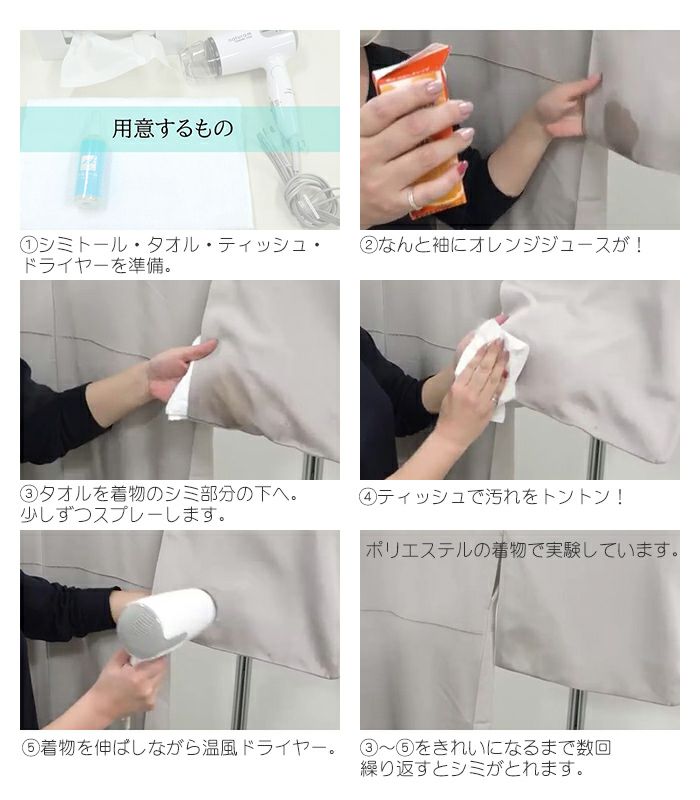 用意するもの

①シミトール・タオル・ティッシュ・ドライヤーを準備。

②なんと袖にオレンジジュースが！

③タオルを着物のシミ部分の下へ。
少しずつスプレーします。

④ティッシュで汚れをトントン！

⑤着物を伸ばしながら温風ドライヤー。

ポリエステルの着物で実験しています。

③～⑤をきれいになるまで数回
繰り返すとシミがとれます。